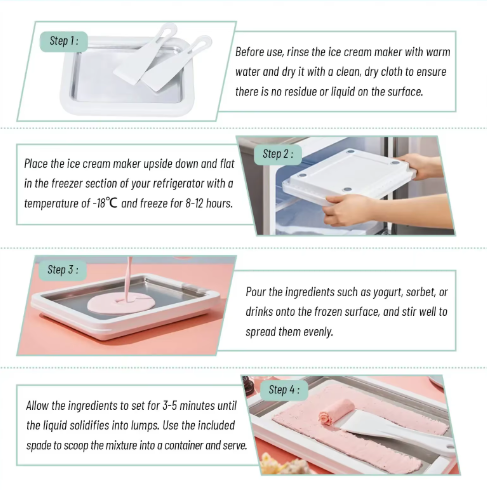 Step 1 :

Before use, rinse the ice cream maker with warm water and dry it with a clean, dry cloth to ensure there is no residue or liquid on the surface.

Place the ice cream maker upside down and flat in the freezer section of your refrigerator with a temperature of -18℃ and freeze for 8-12 hours.

Step 2 :

Step 3 :

Pour the ingredients such as yogurt, sorbet, or drinks onto the frozen surface, and stir well to spread them evenly.

Allow the ingredients to set for 3-5 minutes until the liquid solidifies into lumps. Use the included spade to scoop the mixture into a container and serve.

Step 4 :